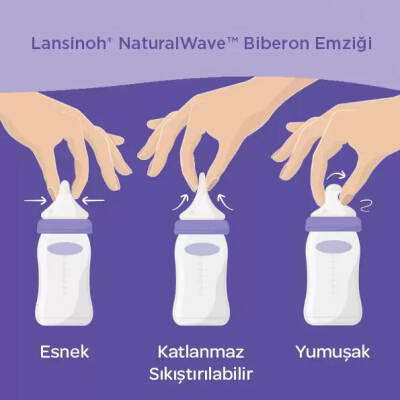 Lansinoh® NaturalWave™ Biberon Emziği

Esnek

Katlanmaz Sıkıştırılabilir

Yumuşak