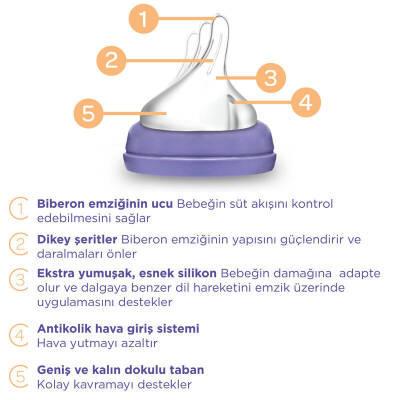 1
2
3
4
5

1 **Biberon emziğinin ucu** Bebeğin süt akışını kontrol edebilmesini sağlar

2 **Dikey şeritler** Biberon emziğinin yapısını güçlendirir ve daralmaları önler

3 **Ekstra yumuşak, esnek silikon** Bebeğin damağına adapte olur ve dalgaya benzer dil hareketini emzik üzerinde uygulamasını destekler

4 **Antikolik hava giriş sistemi** Hava yutmayı azaltır

5 **Geniş ve kalın dokulu taban** Kolay kavramayı destekler